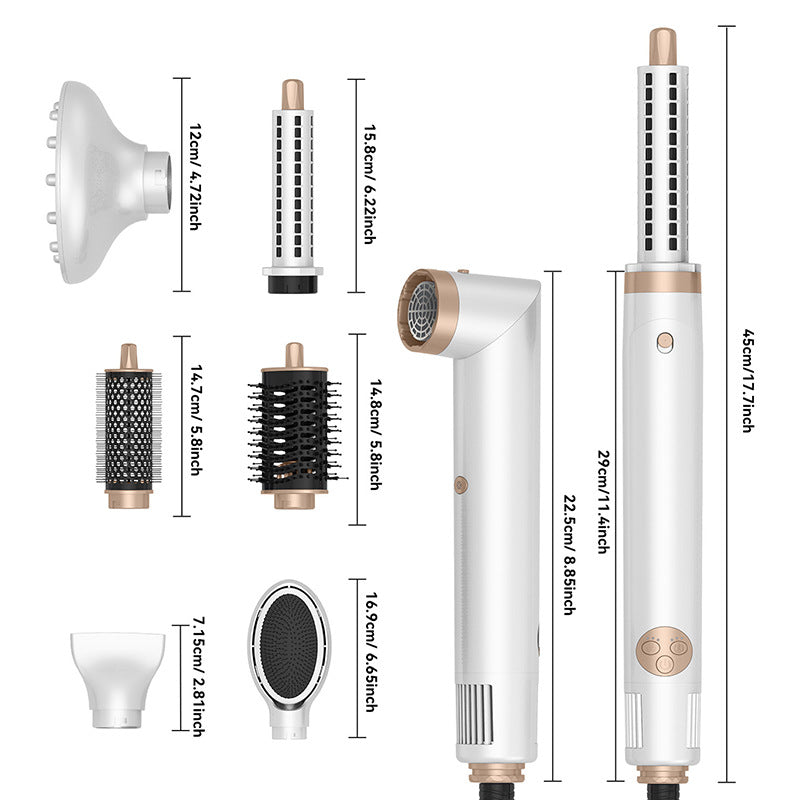 12cm/ 4.72inch

15.8cm/ 6.22inch

14.7cm/ 5.8inch

14.8cm/ 5.8inch

7.15cm/ 2.81inch

16.9cm/ 6.65inch

22.5cm/ 8.85inch

29cm/11.4inch

45cm/17.7inch