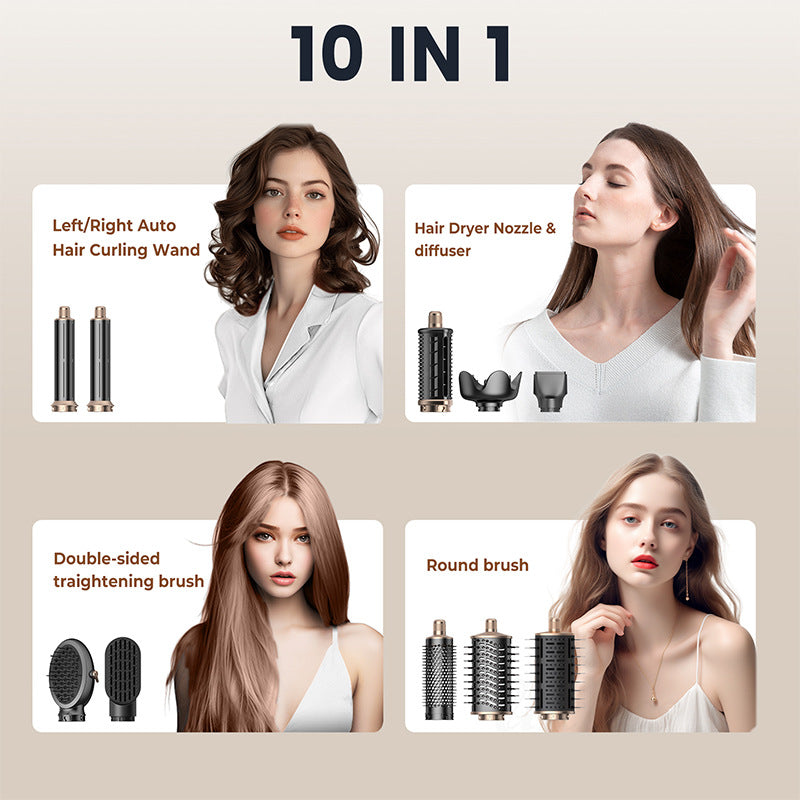 10 IN 1

Left/Right Auto Hair Curling Wand

Hair Dryer Nozzle & diffuser

Double-sided traightening brush

Round brush