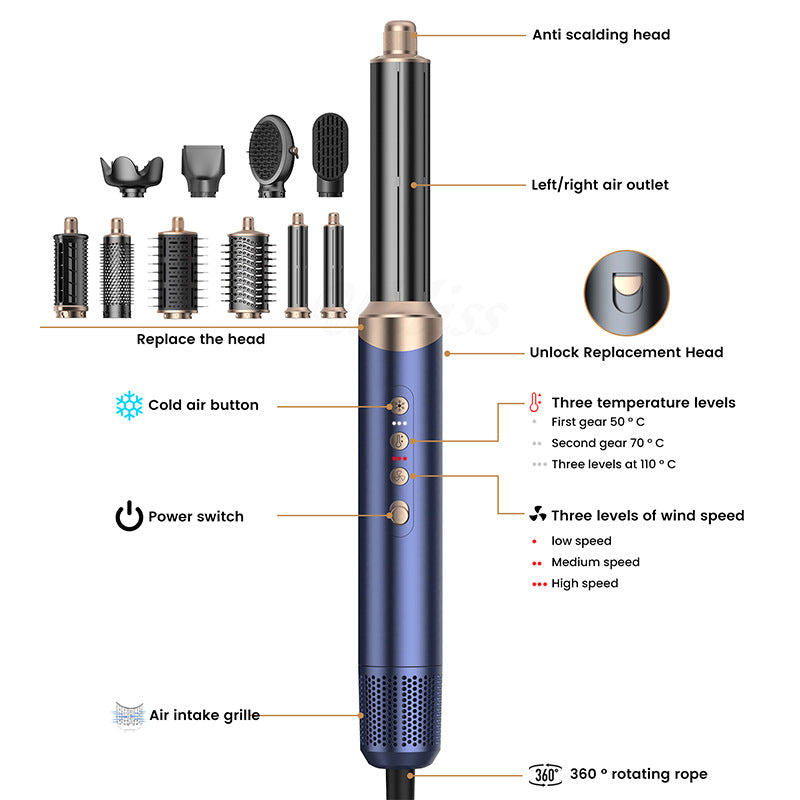 Anti scalding head

Left/right air outlet

Replace the head

Unlock Replacement Head

Cold air button

Three temperature levels
First gear 50 ° C
Second gear 70 ° C
Three levels at 110 ° C

Power switch

Three levels of wind speed
low speed
Medium speed
High speed

Air intake grille

360° 360 ° rotating rope